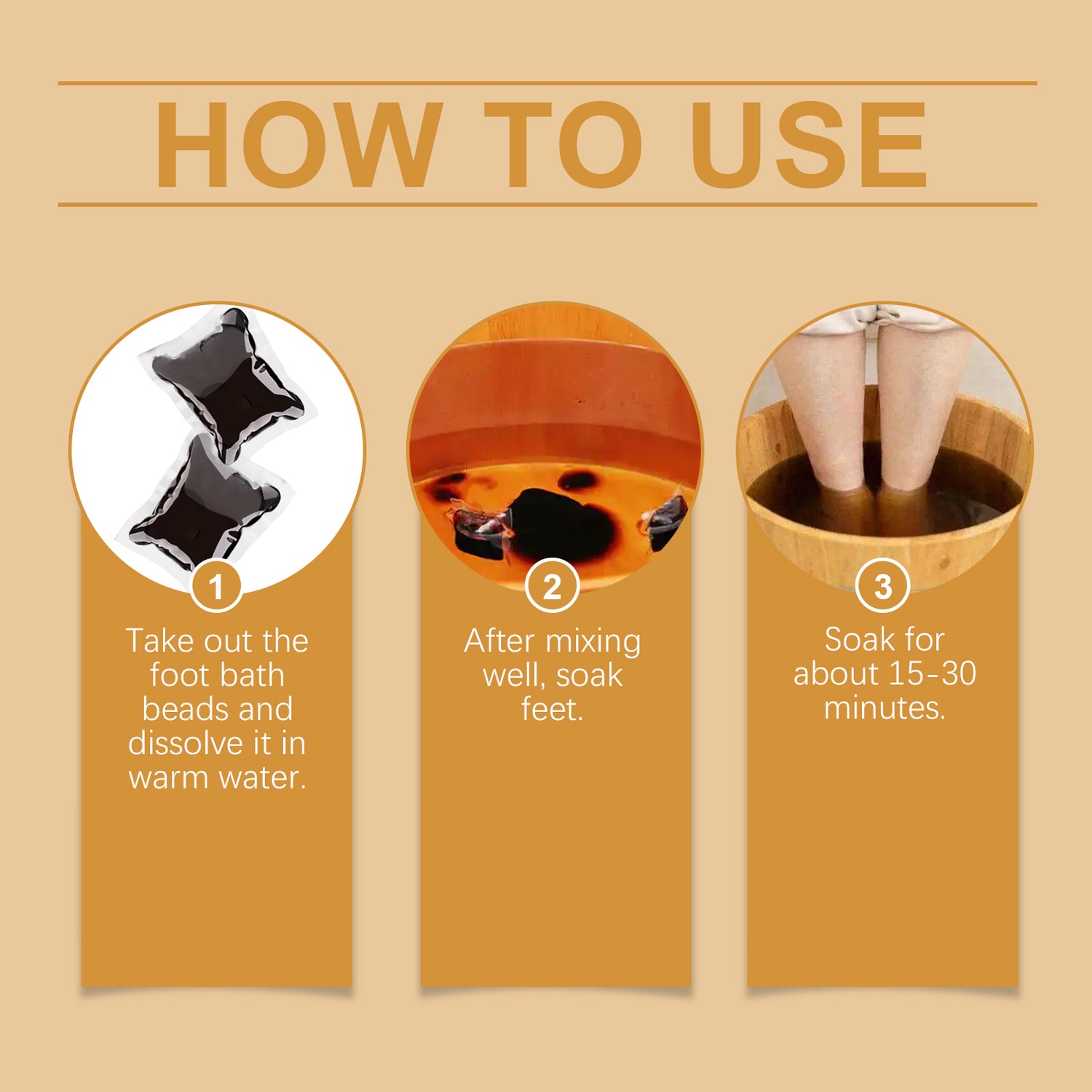 HOW TO USE

1
Take out the foot bath beads and dissolve it in warm water.

2
After mixing well, soak feet.

3
Soak for about 15-30 minutes.