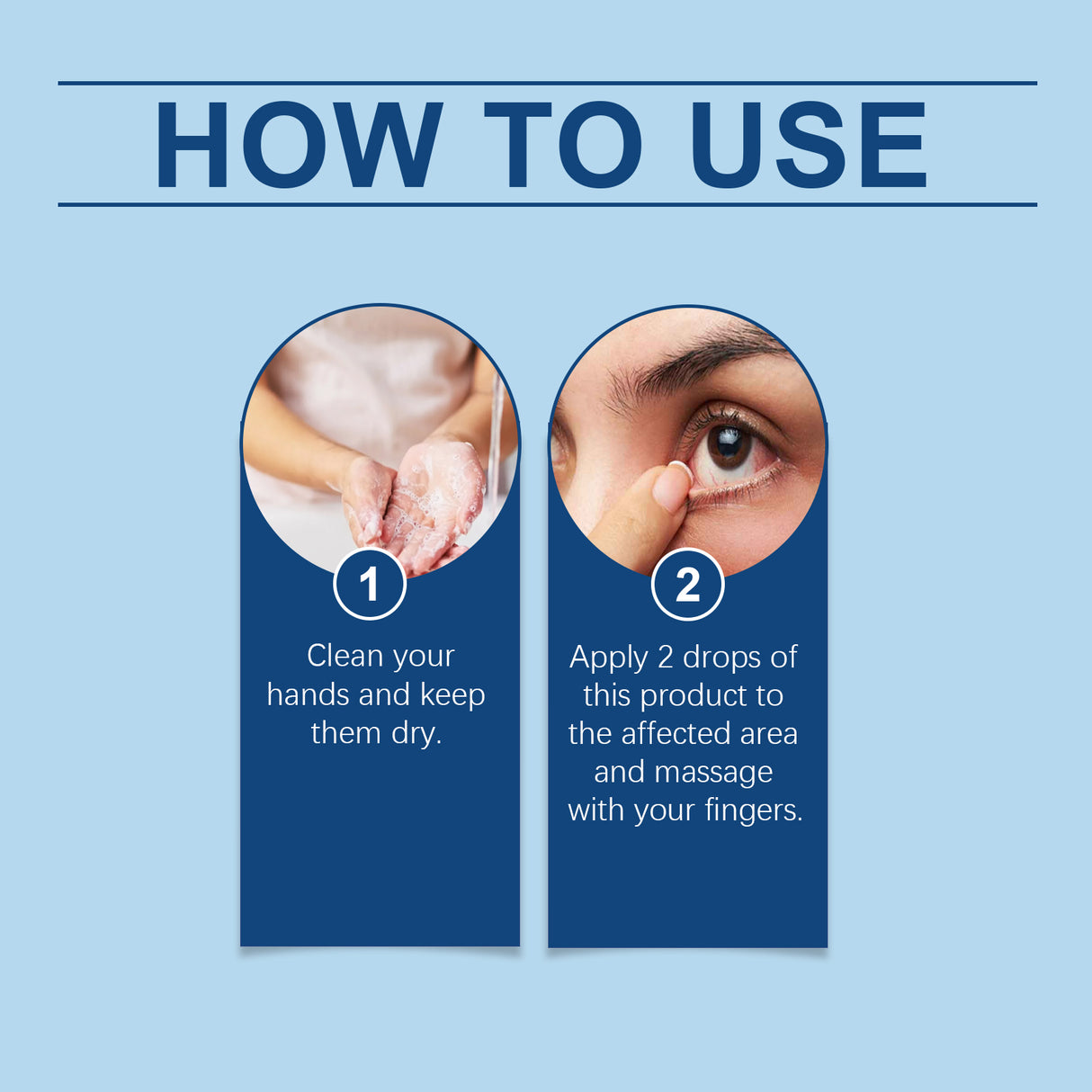 HOW TO USE

1

Clean your hands and keep them dry.

2

Apply 2 drops of this product to the affected area and massage with your fingers.