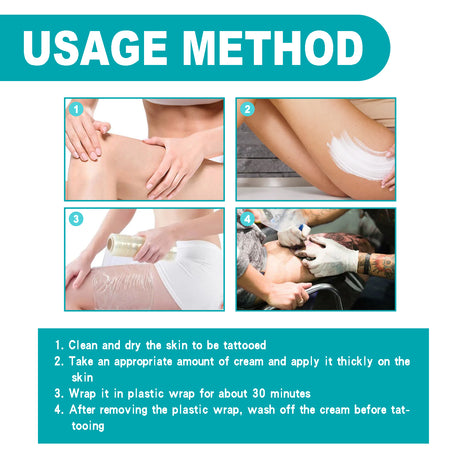 USAGE METHOD

1

2

3

4

1. Clean and dry the skin to be tattooed
2. Take an appropriate amount of cream and apply it thickly on the skin
3. Wrap it in plastic wrap for about 30 minutes
4. After removing the plastic wrap, wash off the cream before tattooing