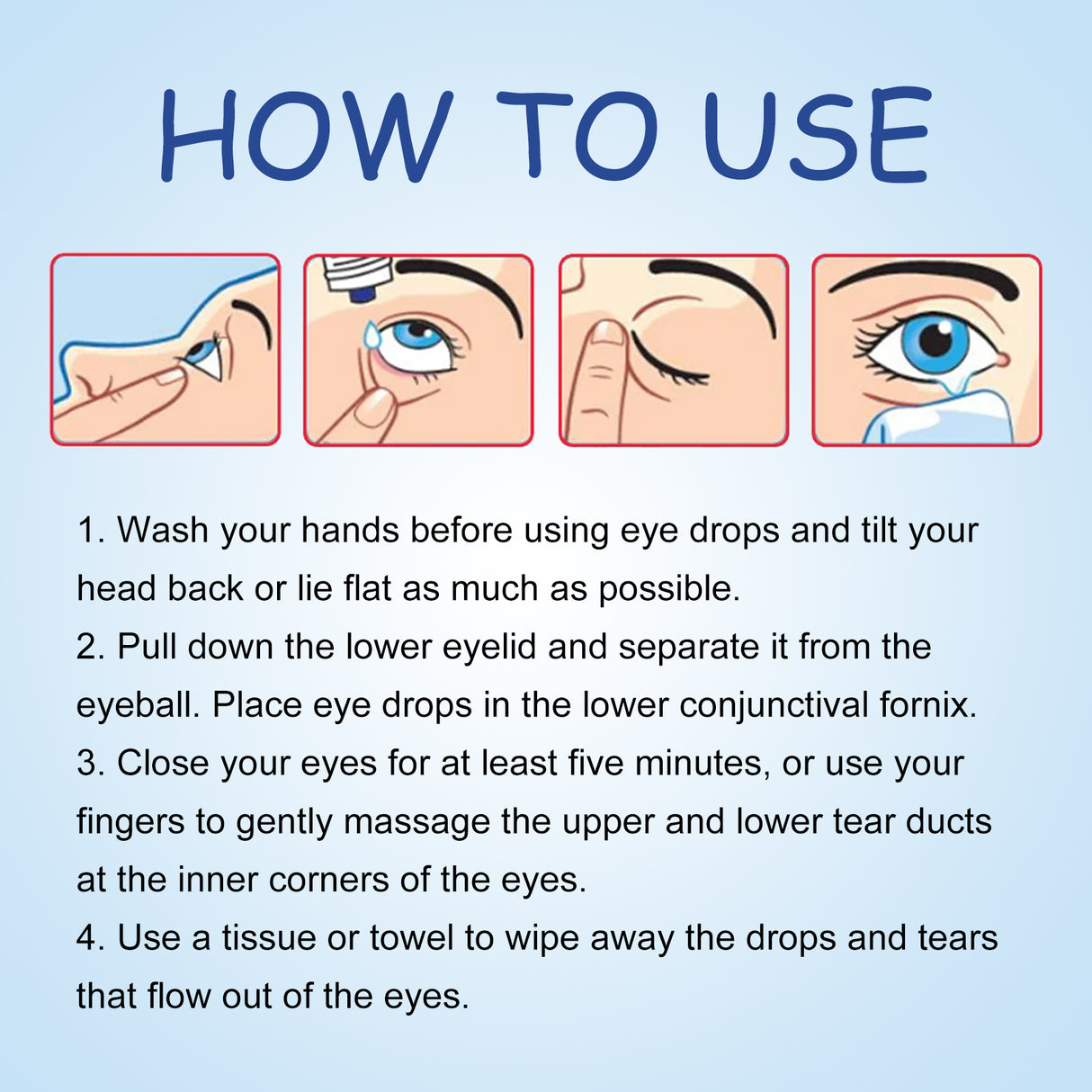 HOW TO USE

1. Wash your hands before using eye drops and tilt your head back or lie flat as much as possible.
2. Pull down the lower eyelid and separate it from the eyeball. Place eye drops in the lower conjunctival fornix.
3. Close your eyes for at least five minutes, or use your fingers to gently massage the upper and lower tear ducts at the inner corners of the eyes.
4. Use a tissue or towel to wipe away the drops and tears that flow out of the eyes.