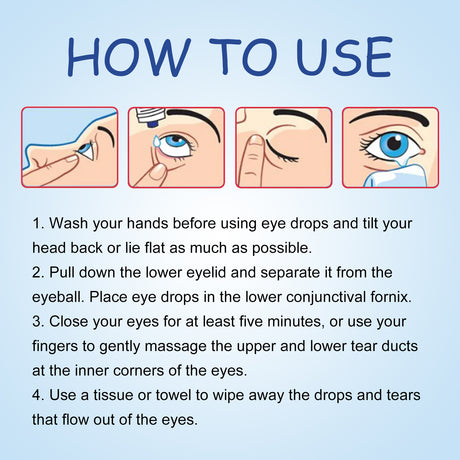 HOW TO USE

1. Wash your hands before using eye drops and tilt your head back or lie flat as much as possible.
2. Pull down the lower eyelid and separate it from the eyeball. Place eye drops in the lower conjunctival fornix.
3. Close your eyes for at least five minutes, or use your fingers to gently massage the upper and lower tear ducts at the inner corners of the eyes.
4. Use a tissue or towel to wipe away the drops and tears that flow out of the eyes.