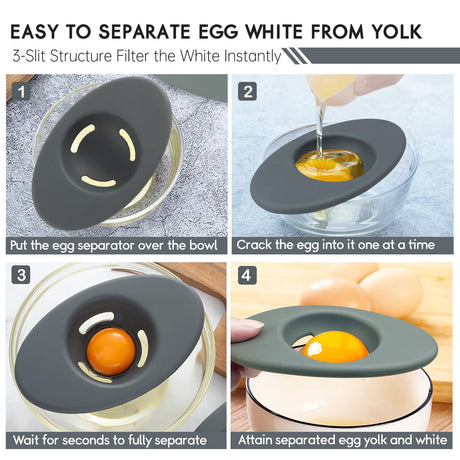 EASY TO SEPARATE EGG WHITE FROM YOLK

3-Slit Structure Filter the White Instantly

1

Put the egg separator over the bowl

2

Crack the egg into it one at a time

3

Wait for seconds to fully separate

4

Attain separated egg yolk and white