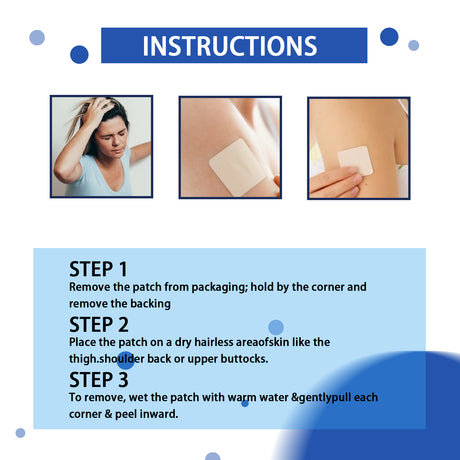 INSTRUCTIONS

STEP 1
Remove the patch from packaging; hold by the corner and remove the backing

STEP 2
Place the patch on a dry hairless areaofskin like the thigh.shoulder back or upper buttocks.

STEP 3
To remove, wet the patch with warm water &gentlypull each corner & peel inward.