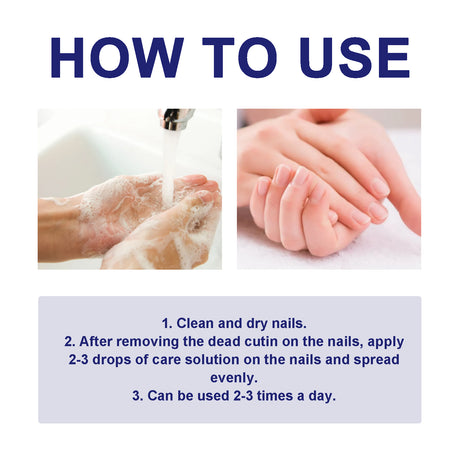 HOW TO USE

1. Clean and dry nails.
2. After removing the dead cutin on the nails, apply 2-3 drops of care solution on the nails and spread evenly.
3. Can be used 2-3 times a day.