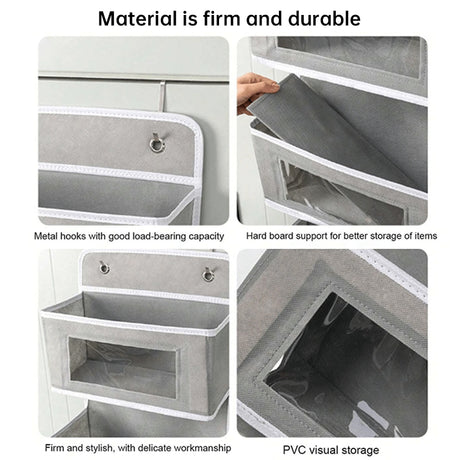 Material is firm and durable

Metal hooks with good load-bearing capacity

Hard board support for better storage of items

Firm and stylish, with delicate workmanship

PVC visual storage