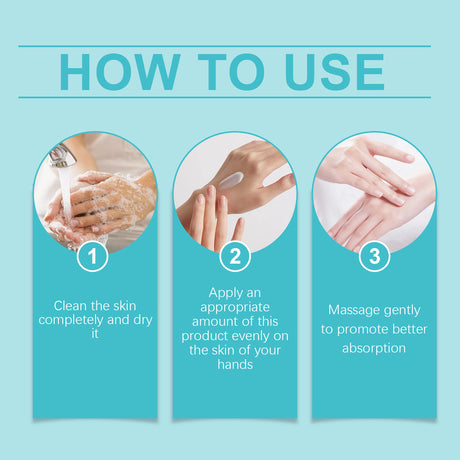 HOW TO USE

1

Clean the skin completely and dry it

2

Apply an appropriate amount of this product evenly on the skin of your hands

3

Massage gently to promote better absorption