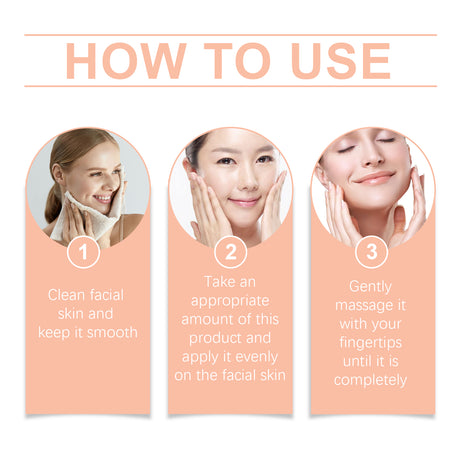 HOW TO USE

1

Clean facial skin and keep it smooth

2

Take an appropriate amount of this product and apply it evenly on the facial skin

3

Gently massage it with your fingertips until it is completely