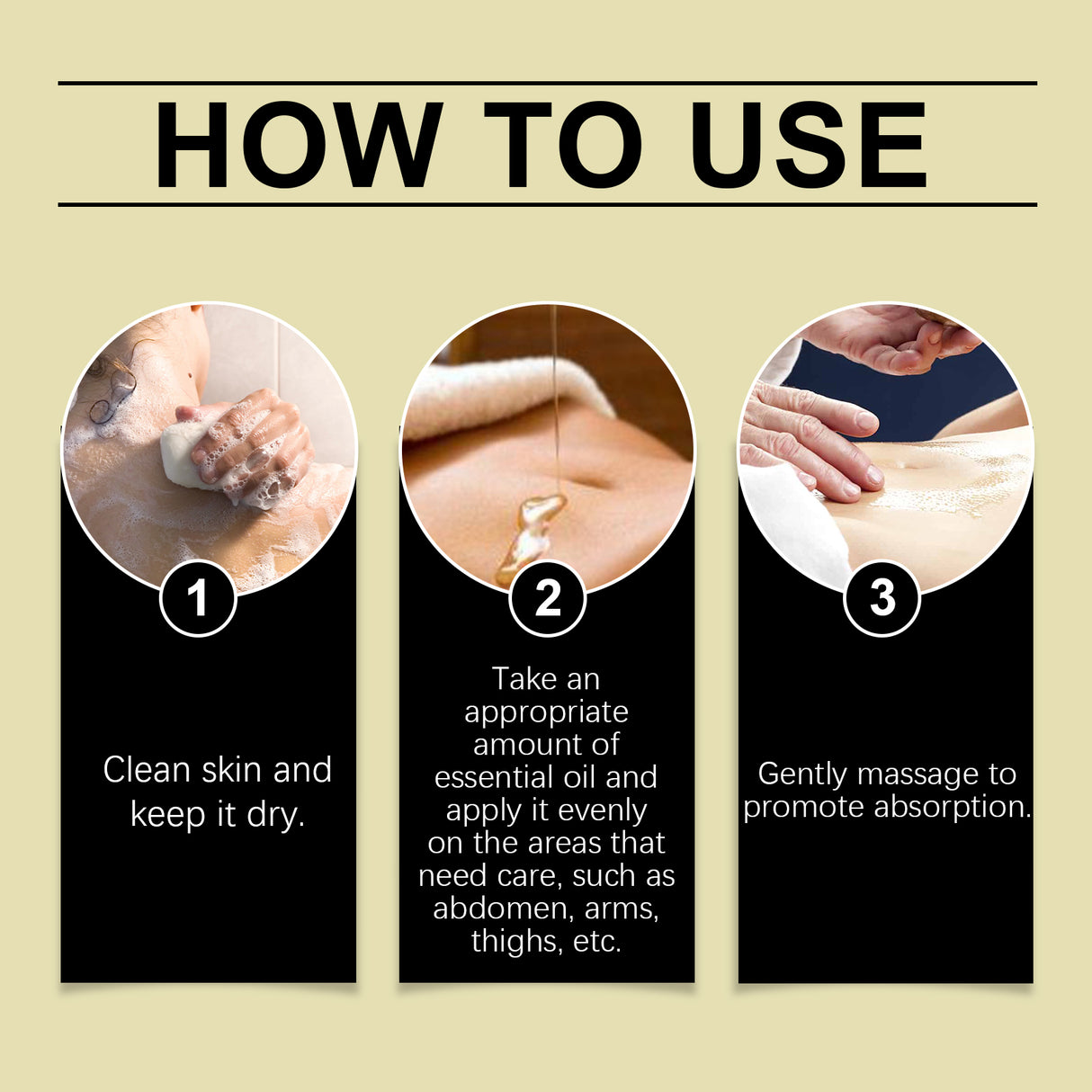 HOW TO USE

1

Clean skin and keep it dry.

2

Take an appropriate amount of essential oil and apply it evenly on the areas that need care, such as abdomen, arms, thighs, etc.

3

Gently massage to promote absorption.