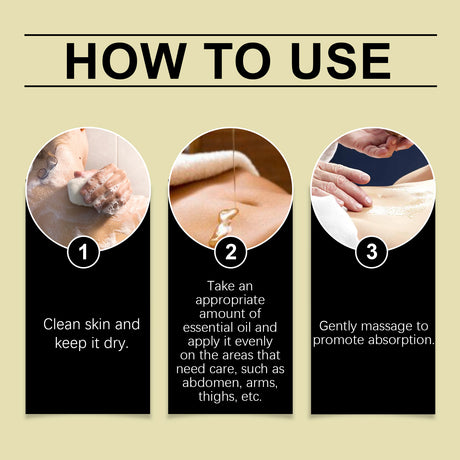 HOW TO USE

1

Clean skin and keep it dry.

2

Take an appropriate amount of essential oil and apply it evenly on the areas that need care, such as abdomen, arms, thighs, etc.

3

Gently massage to promote absorption.