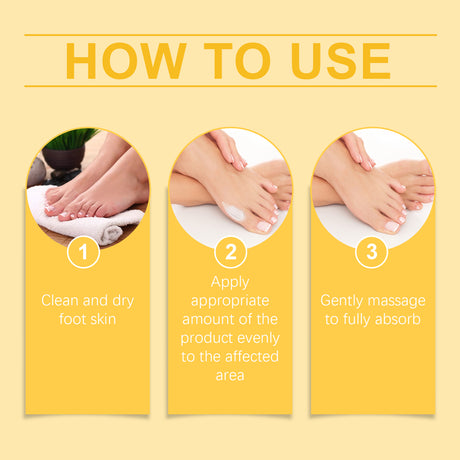 HOW TO USE

1

Clean and dry foot skin

2

Apply appropriate amount of the product evenly to the affected area

3

Gently massage to fully absorb