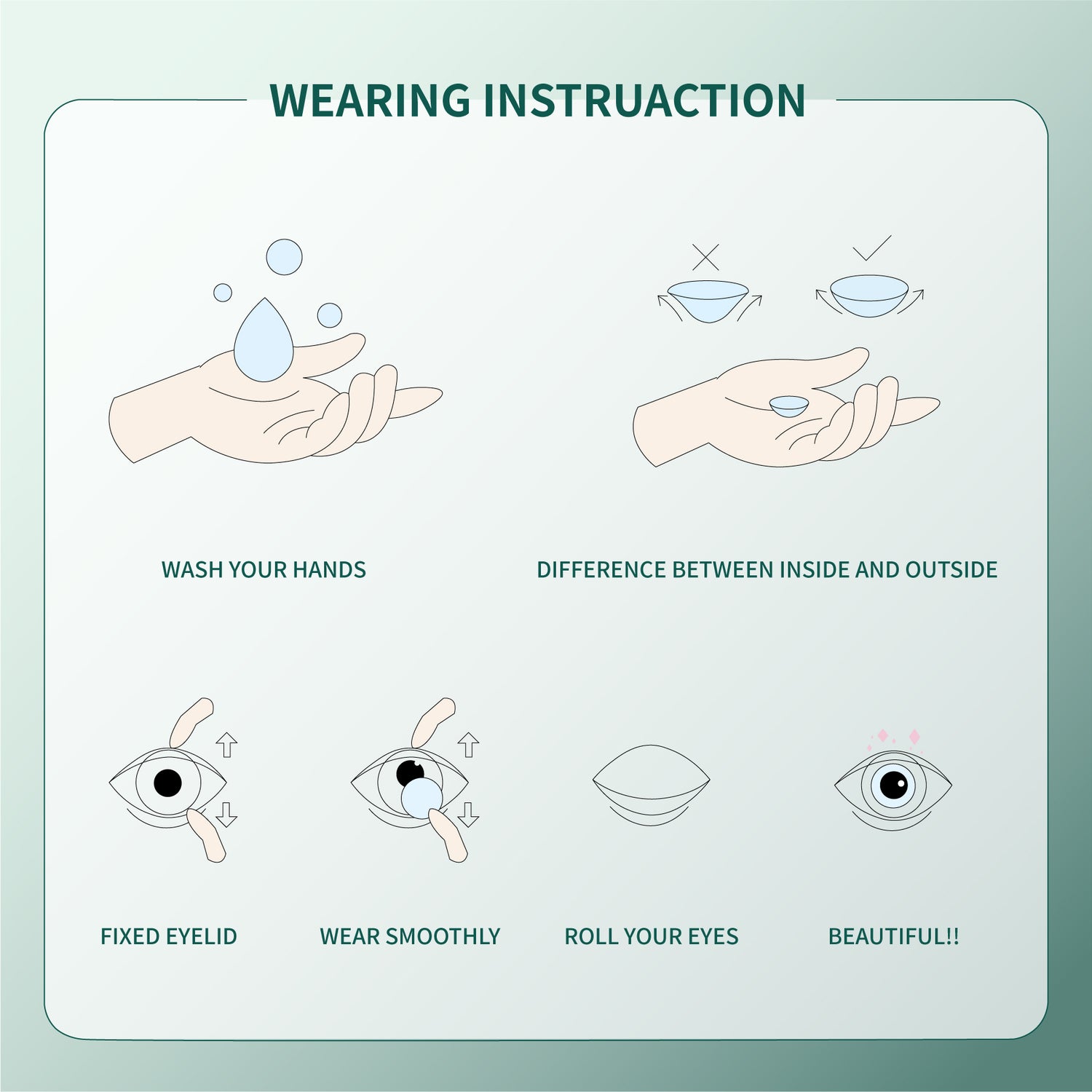 WEARING INSTRUACTION

WASH YOUR HANDS

DIFFERENCE BETWEEN INSIDE AND OUTSIDE

FIXED EYELID

WEAR SMOOTHLY

ROLL YOUR EYES

BEAUTIFUL!!