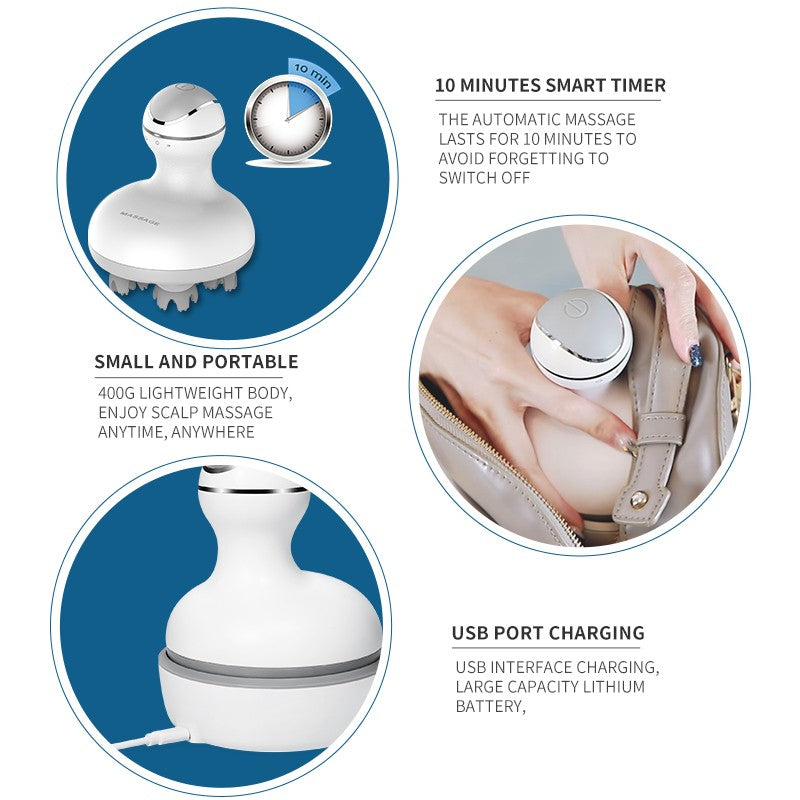 10 min

MASSAGE

10 MINUTES SMART TIMER

THE AUTOMATIC MASSAGE LASTS FOR 10 MINUTES TO AVOID FORGETTING TO SWITCH OFF

SMALL AND PORTABLE

400G LIGHTWEIGHT BODY, ENJOY SCALP MASSAGE ANYTIME, ANYWHERE

USB PORT CHARGING

USB INTERFACE CHARGING, LARGE CAPACITY LITHIUM BATTERY,