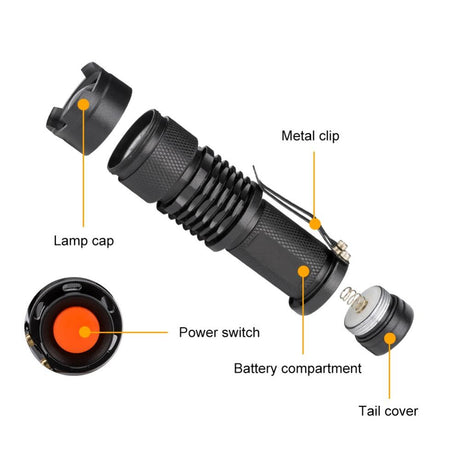 Metal clip

Lamp cap

Power switch

Battery compartment

Tail cover