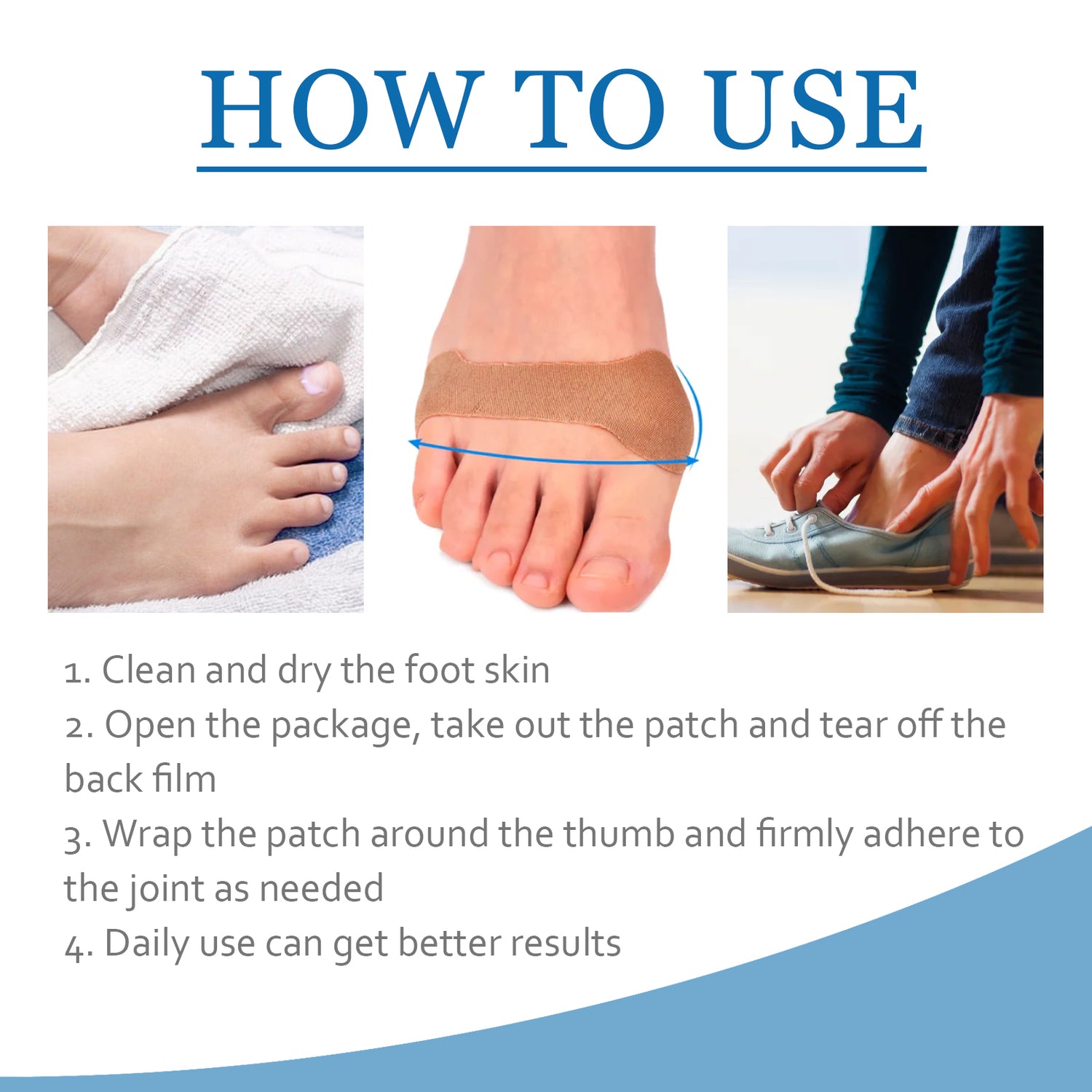 HOW TO USE

1. Clean and dry the foot skin
2. Open the package, take out the patch and tear off the back film
3. Wrap the patch around the thumb and firmly adhere to the joint as needed
4. Daily use can get better results