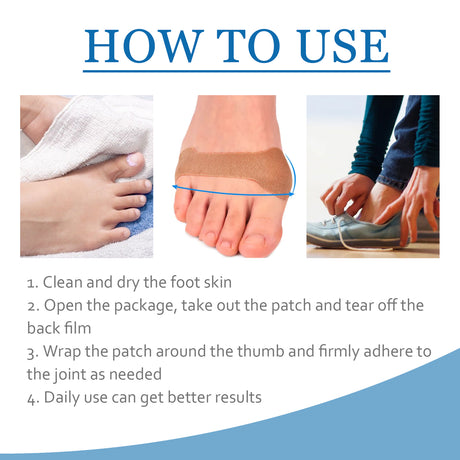 HOW TO USE

1. Clean and dry the foot skin
2. Open the package, take out the patch and tear off the back film
3. Wrap the patch around the thumb and firmly adhere to the joint as needed
4. Daily use can get better results