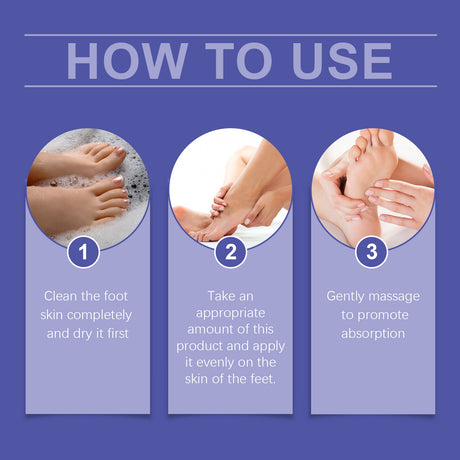 HOW TO USE

1

Clean the foot skin completely and dry it first

2

Take an appropriate amount of this product and apply it evenly on the skin of the feet.

3

Gently massage to promote absorption