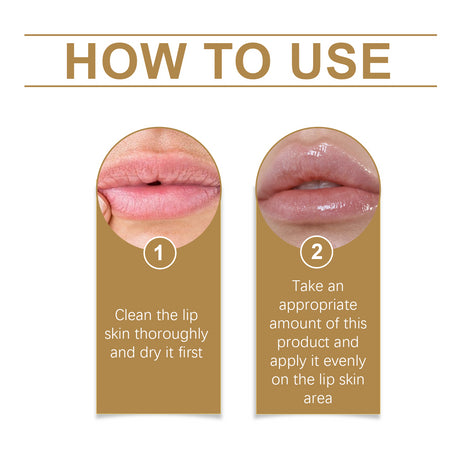 HOW TO USE

1

Clean the lip skin thoroughly and dry it first

2

Take an appropriate amount of this product and apply it evenly on the lip skin area