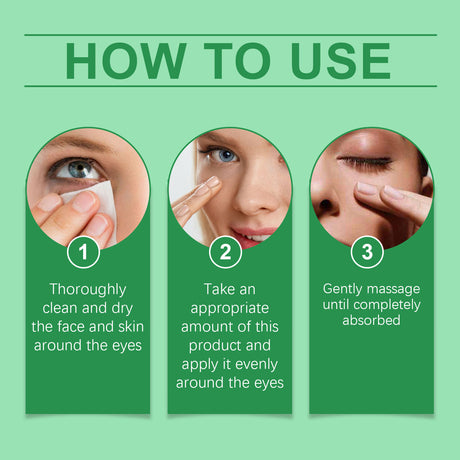 HOW TO USE

1
Thoroughly clean and dry the face and skin around the eyes

2
Take an appropriate amount of this product and apply it evenly around the eyes

3
Gently massage until completely absorbed