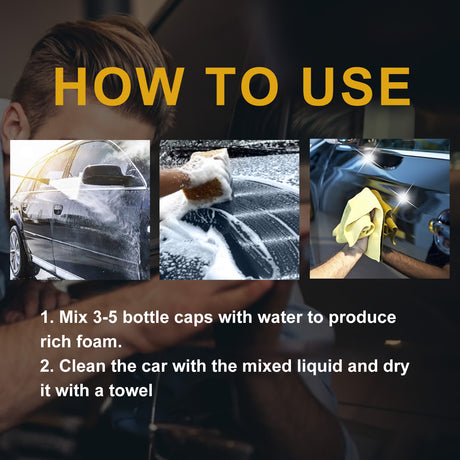 HOW TO USE

1. Mix 3-5 bottle caps with water to produce rich foam.
2. Clean the car with the mixed liquid and dry it with a towel