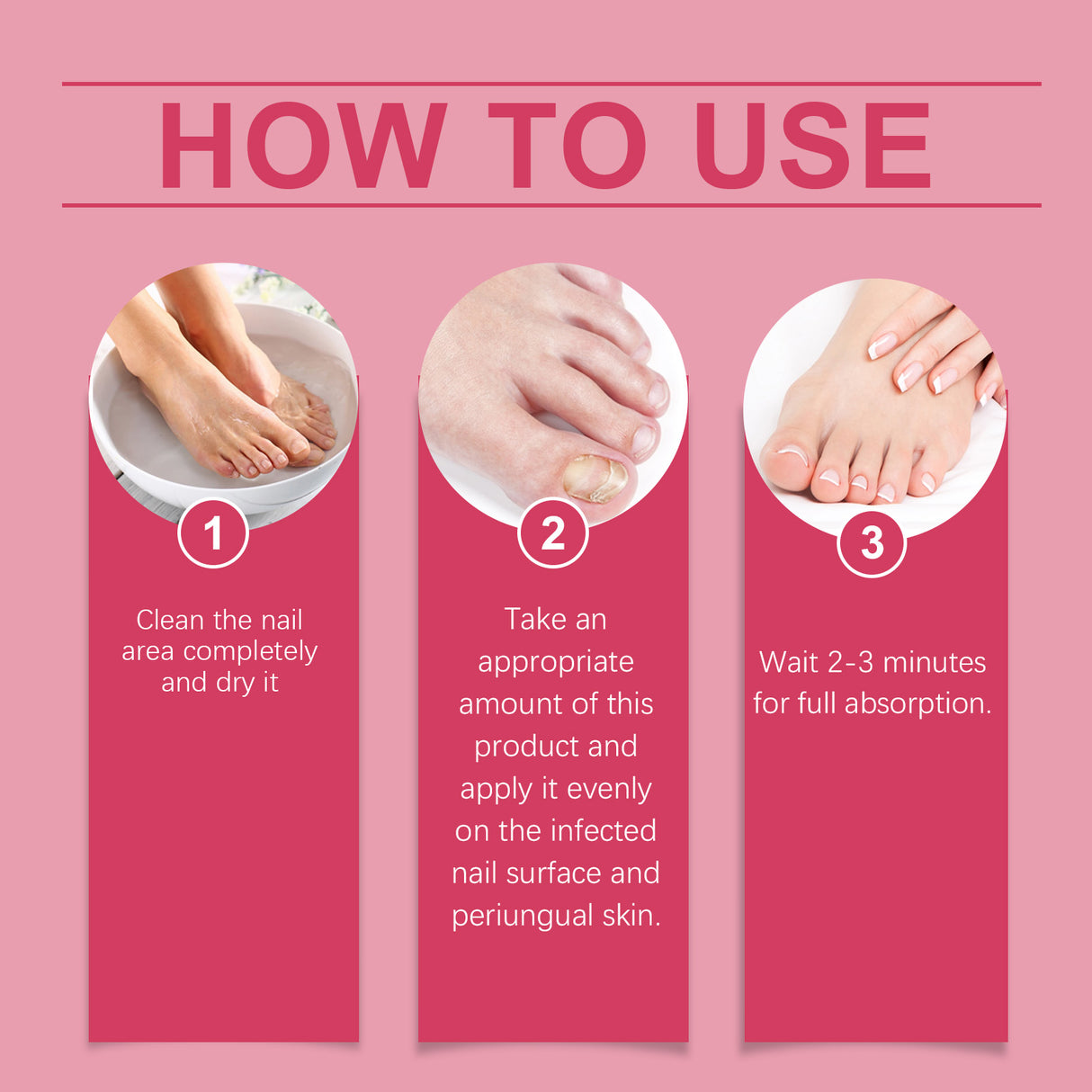 HOW TO USE

1

Clean the nail area completely and dry it

2

Take an appropriate amount of this product and apply it evenly on the infected nail surface and periungual skin.

3

Wait 2-3 minutes for full absorption.