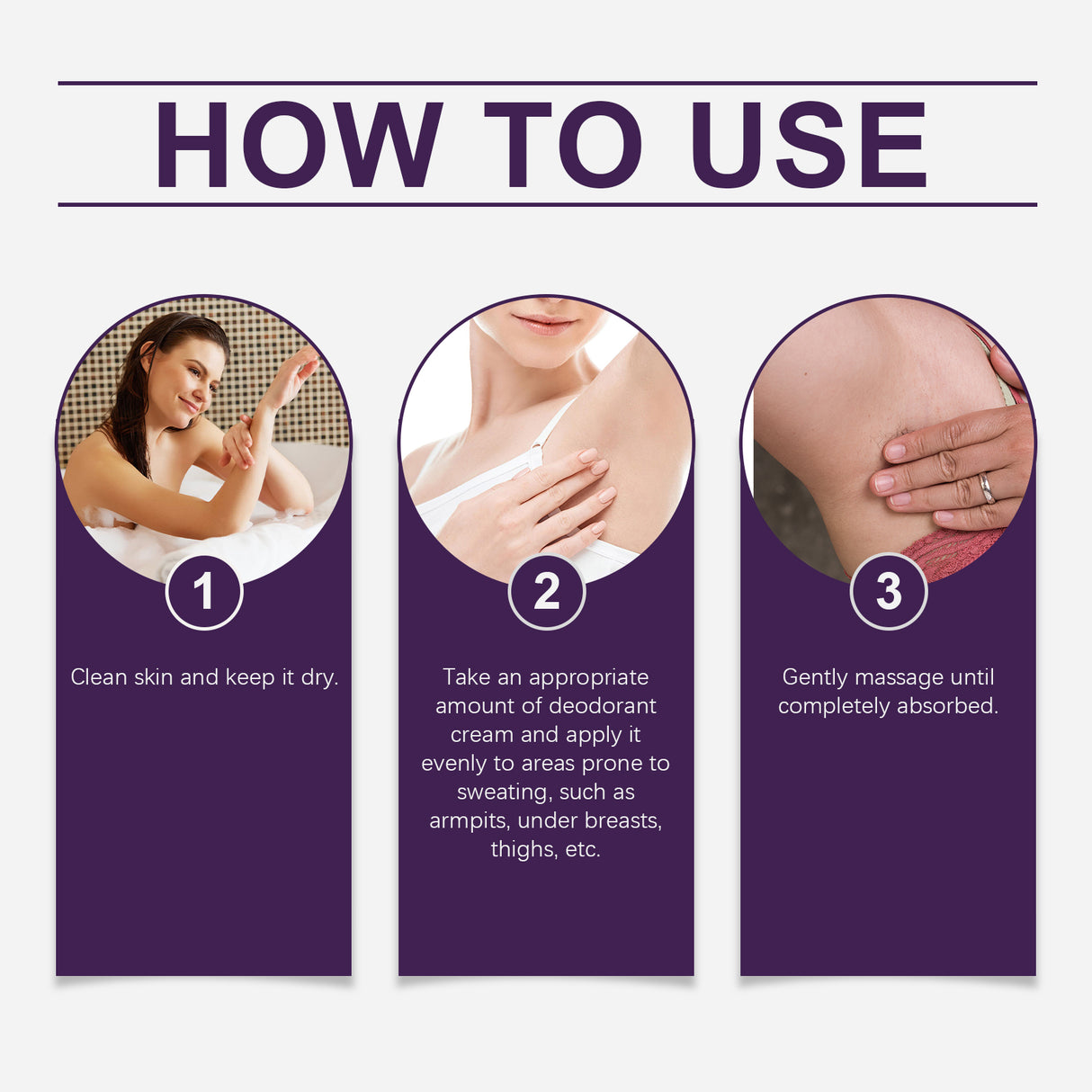 HOW TO USE

1

Clean skin and keep it dry.

2

Take an appropriate amount of deodorant cream and apply it evenly to areas prone to sweating, such as armpits, under breasts, thighs, etc.

3

Gently massage until completely absorbed.