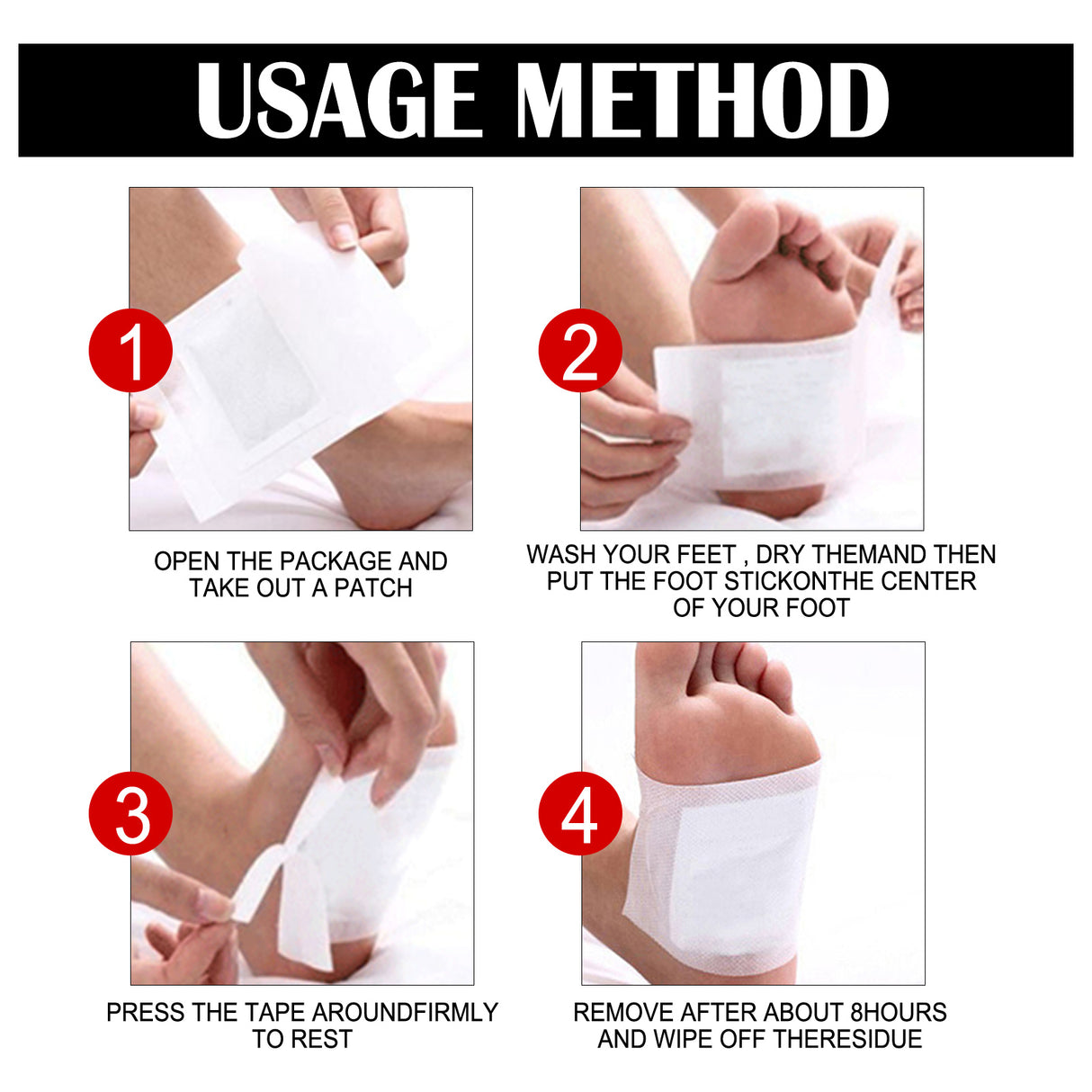 USAGE METHOD

1

OPEN THE PACKAGE AND TAKE OUT A PATCH

2

WASH YOUR FEET , DRY THEMAND THEN PUT THE FOOT STICKONTHE CENTER OF YOUR FOOT

3

PRESS THE TAPE AROUNDFIRMLY TO REST

4

REMOVE AFTER ABOUT 8HOURS AND WIPE OFF THERESIDUE