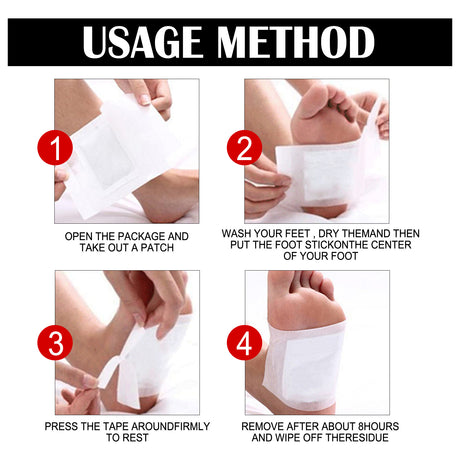 USAGE METHOD

1

OPEN THE PACKAGE AND TAKE OUT A PATCH

2

WASH YOUR FEET , DRY THEMAND THEN PUT THE FOOT STICKONTHE CENTER OF YOUR FOOT

3

PRESS THE TAPE AROUNDFIRMLY TO REST

4

REMOVE AFTER ABOUT 8HOURS AND WIPE OFF THERESIDUE