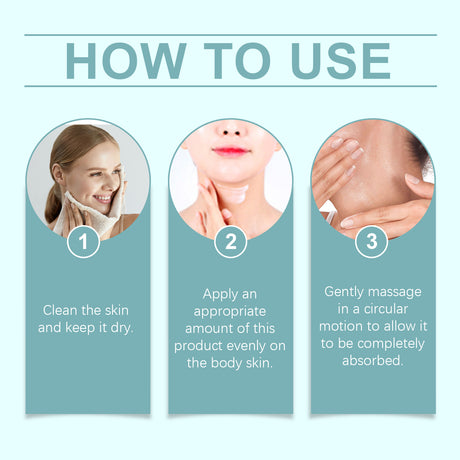 HOW TO USE

1

Clean the skin and keep it dry.

2

Apply an appropriate amount of this product evenly on the body skin.

3

Gently massage in a circular motion to allow it to be completely absorbed.