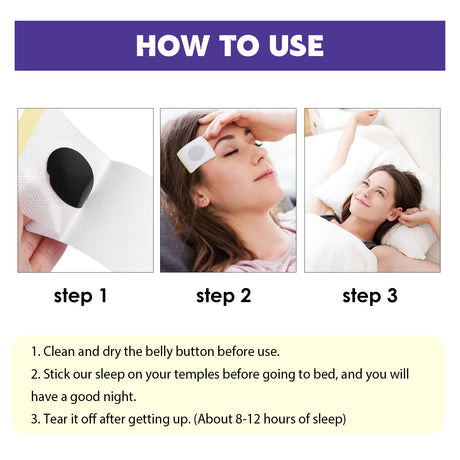 HOW TO USE

step 1

step 2

step 3

1. Clean and dry the belly button before use.
2. Stick our sleep on your temples before going to bed, and you will have a good night.
3. Tear it off after getting up. (About 8-12 hours of sleep)