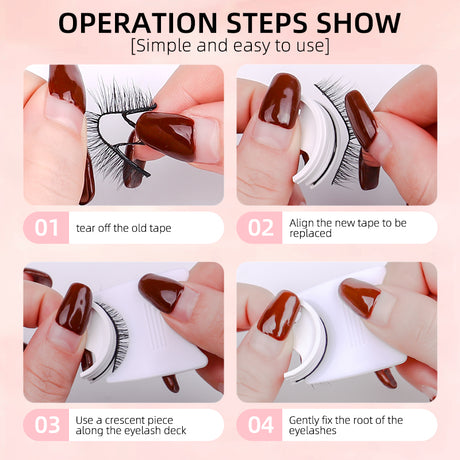 OPERATION STEPS SHOW
[Simple and easy to use]

01 tear off the old tape

02 Align the new tape to be replaced

03 Use a crescent piece along the eyelash deck

04 Gently fix the root of the eyelashes