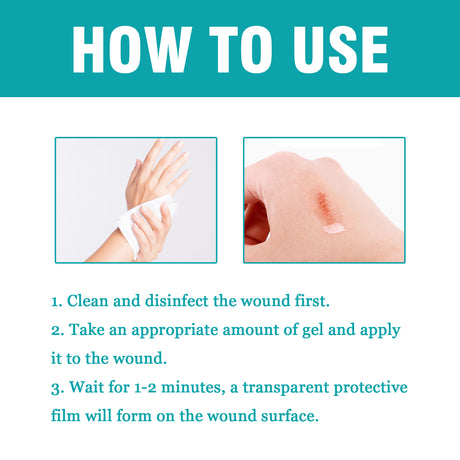 HOW TO USE

1. Clean and disinfect the wound first.

2. Take an appropriate amount of gel and apply it to the wound.

3. Wait for 1-2 minutes, a transparent protective film will form on the wound surface.