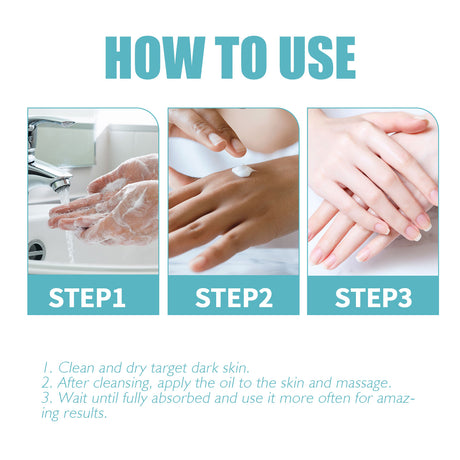 HOW TO USE

STEP1

STEP2

STEP3

1. Clean and dry target dark skin.
2. After cleansing, apply the oil to the skin and massage.
3. Wait until fully absorbed and use it more often for amazing results.