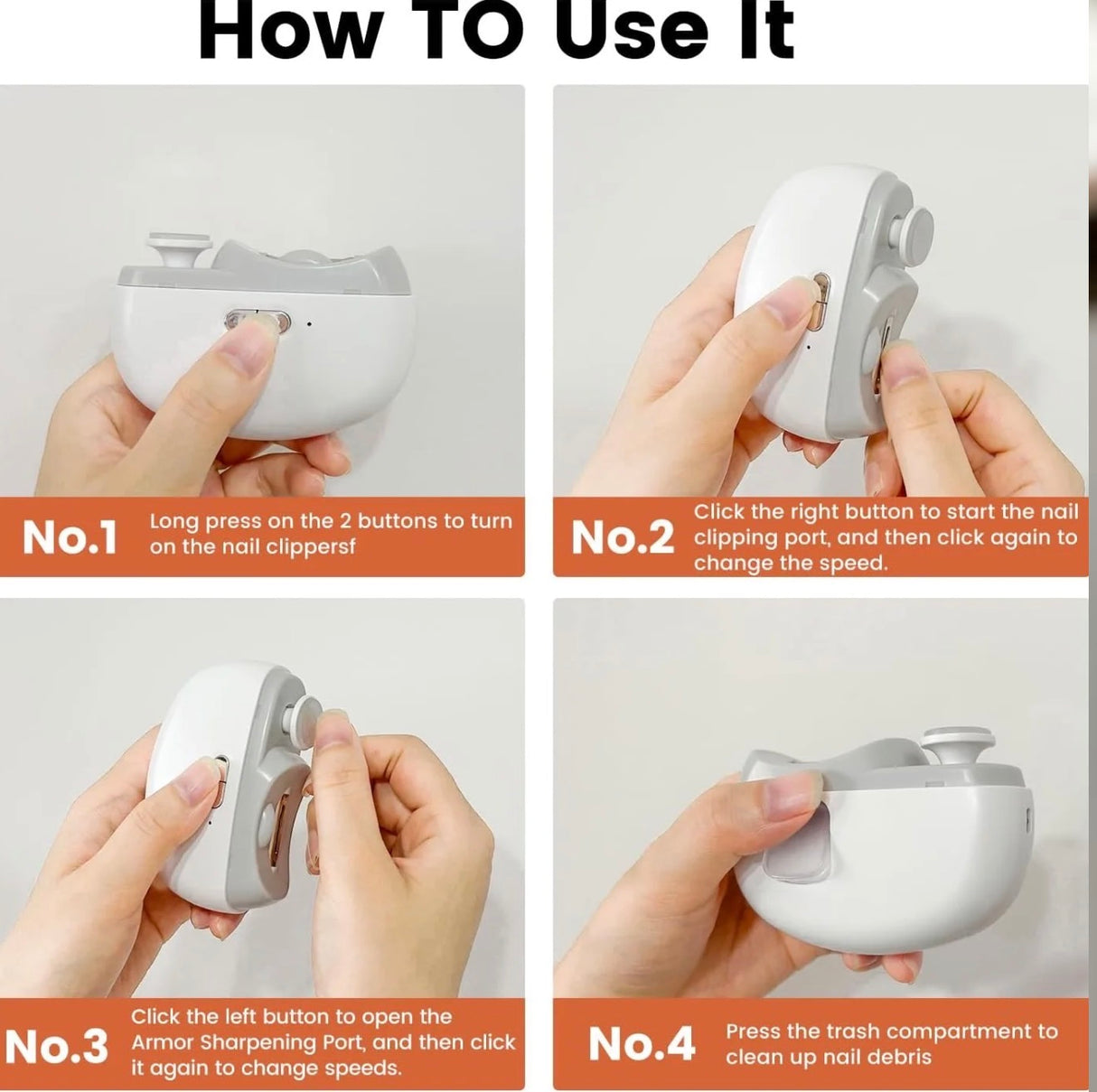 How TO Use It

No.1 Long press on the 2 buttons to turn on the nail clippersf

No.2 Click the right button to start the nail clipping port, and then click again to change the speed.

No.3 Click the left button to open the Armor Sharpening Port, and then click it again to change speeds.

No.4 Press the trash compartment to clean up nail debris