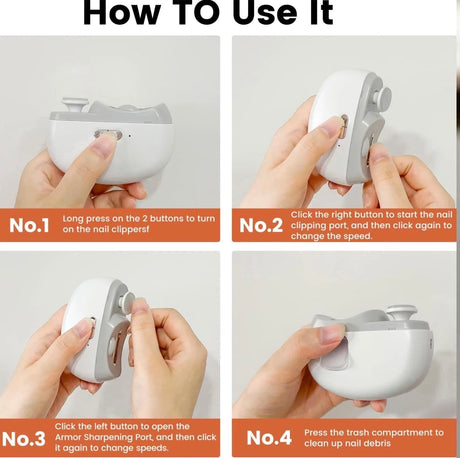 How TO Use It

No.1 Long press on the 2 buttons to turn on the nail clippersf

No.2 Click the right button to start the nail clipping port, and then click again to change the speed.

No.3 Click the left button to open the Armor Sharpening Port, and then click it again to change speeds.

No.4 Press the trash compartment to clean up nail debris