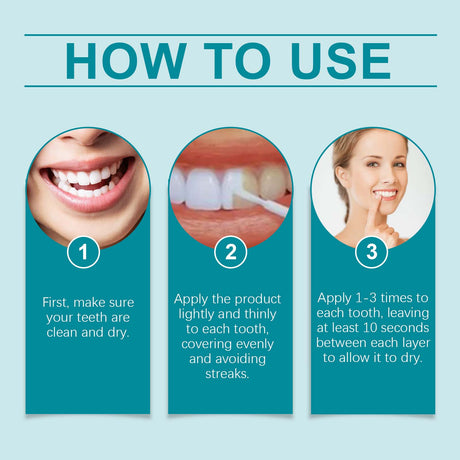 HOW TO USE

1

First, make sure your teeth are clean and dry.

2

Apply the product lightly and thinly to each tooth, covering evenly and avoiding streaks.

3

Apply 1-3 times to each tooth, leaving at least 10 seconds between each layer to allow it to dry.