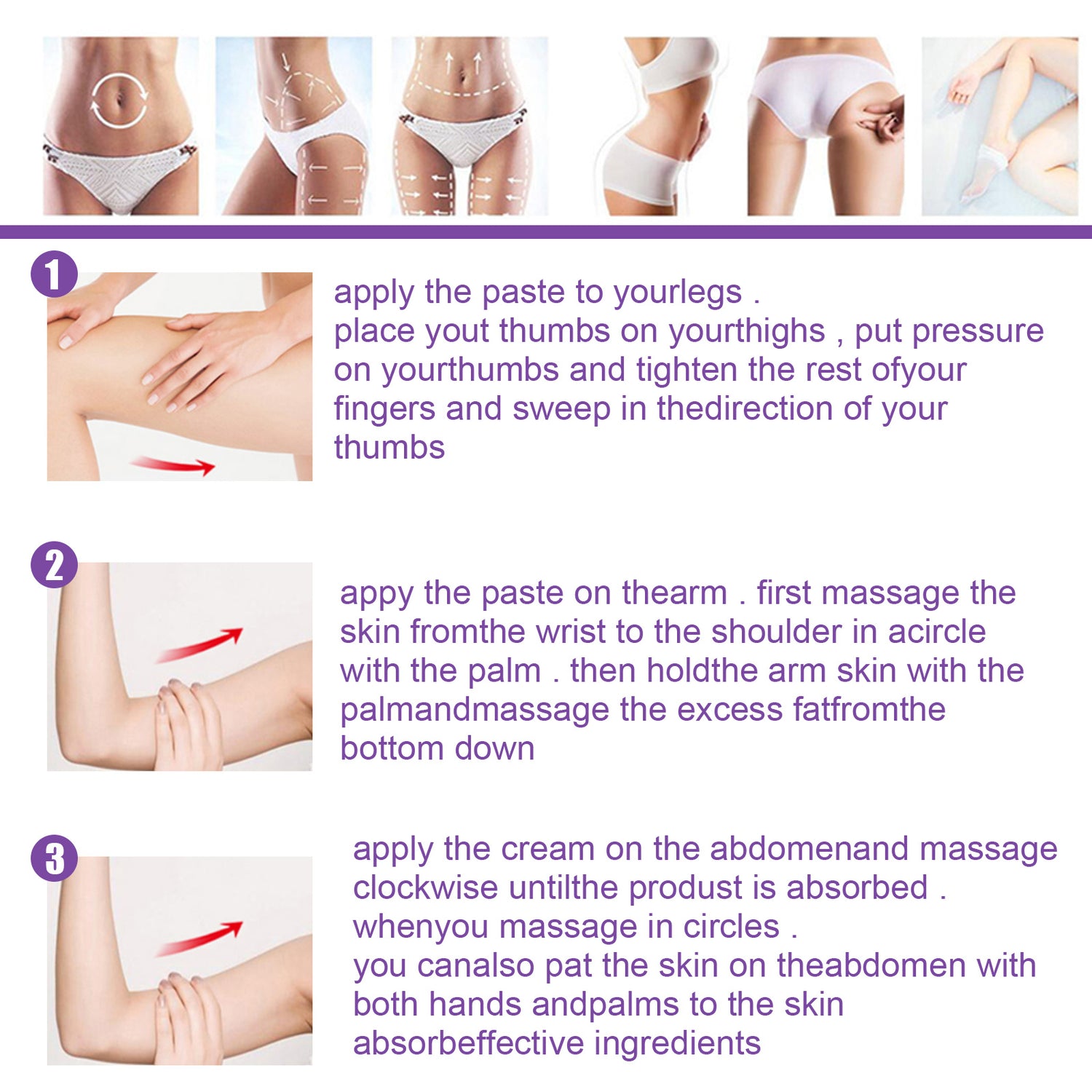 1

apply the paste to yourlegs .
place yout thumbs on yourthighs , put pressure on yourthumbs and tighten the rest ofyour fingers and sweep in thedirection of your thumbs

2

appy the paste on thearm . first massage the skin fromthe wrist to the shoulder in acircle with the palm . then holdthe arm skin with the palmandmassage the excess fatfromthe bottom down

3

apply the cream on the abdomenand massage clockwise untilthe produst is absorbed .
whenyou massage in circles .
you canalso pat the skin on theabdomen with both hands andpalms to the skin absorbeffective ingredients