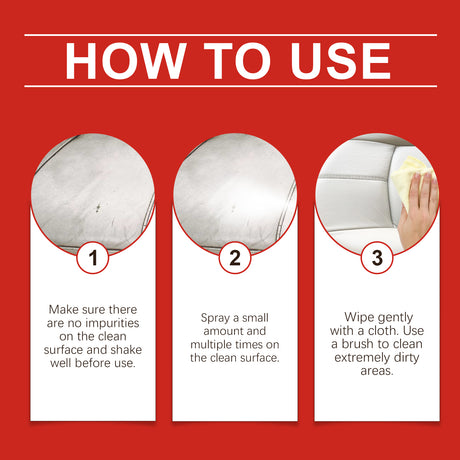 HOW TO USE

1

Make sure there are no impurities on the clean surface and shake well before use.

2

Spray a small amount and multiple times on the clean surface.

3

Wipe gently with a cloth. Use a brush to clean extremely dirty areas.