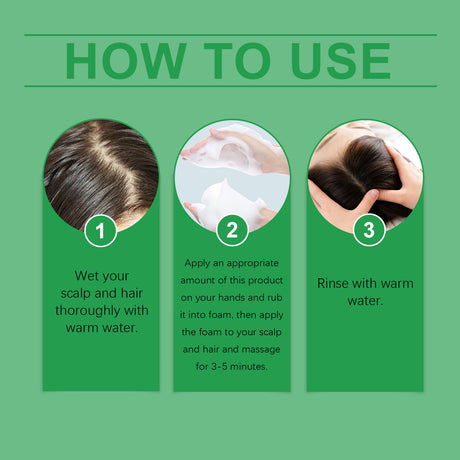 HOW TO USE

1

Wet your scalp and hair thoroughly with warm water.

2

Apply an appropriate amount of this product on your hands and rub it into foam, then apply the foam to your scalp and hair and massage for 3-5 minutes.

3

Rinse with warm water.