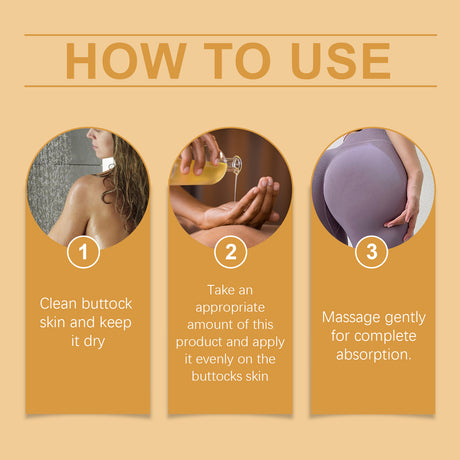 HOW TO USE

1

Clean buttock skin and keep it dry

2

Take an appropriate amount of this product and apply it evenly on the buttocks skin

3

Massage gently for complete absorption.