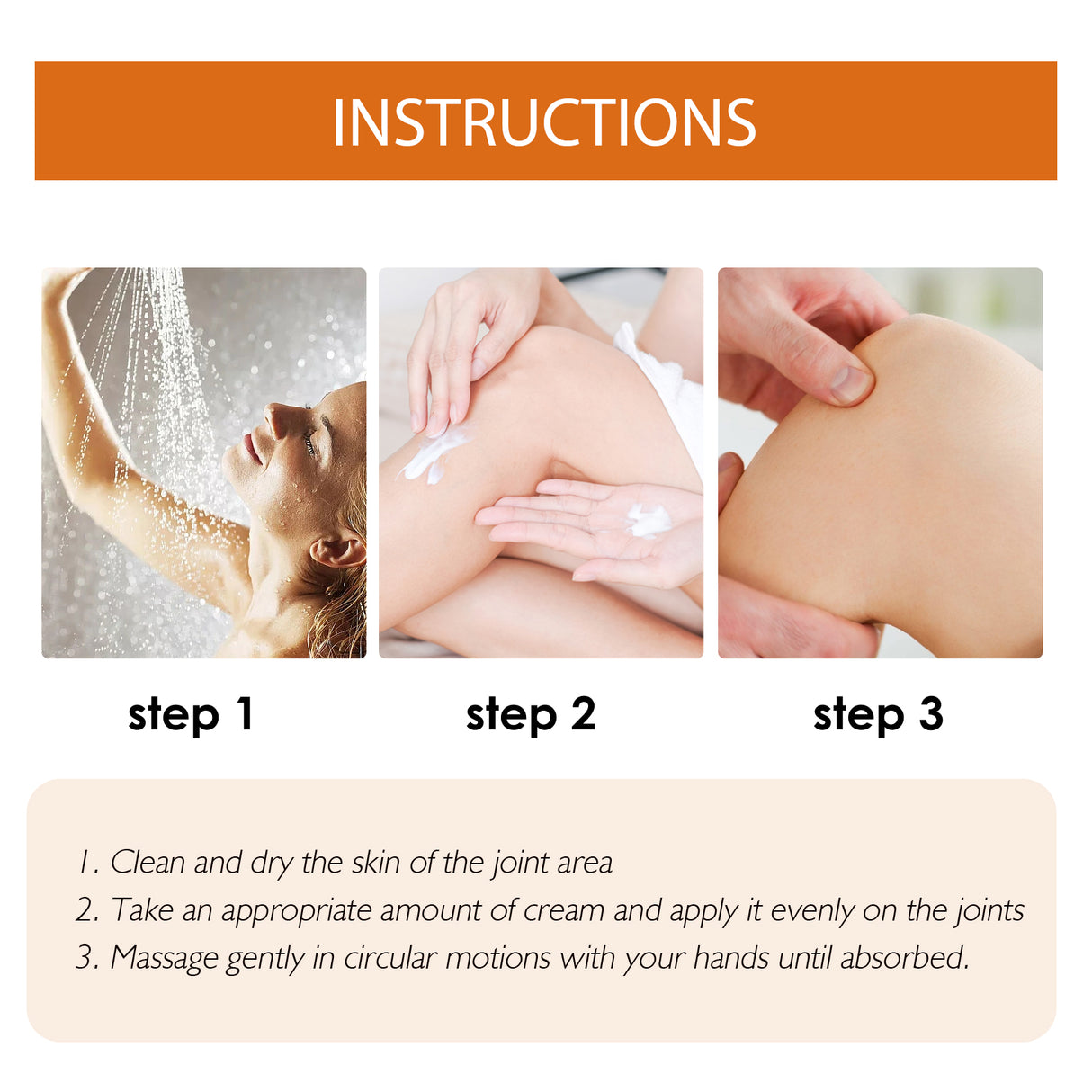 INSTRUCTIONS

step 1

step 2

step 3

1. Clean and dry the skin of the joint area
2. Take an appropriate amount of cream and apply it evenly on the joints
3. Massage gently in circular motions with your hands until absorbed.