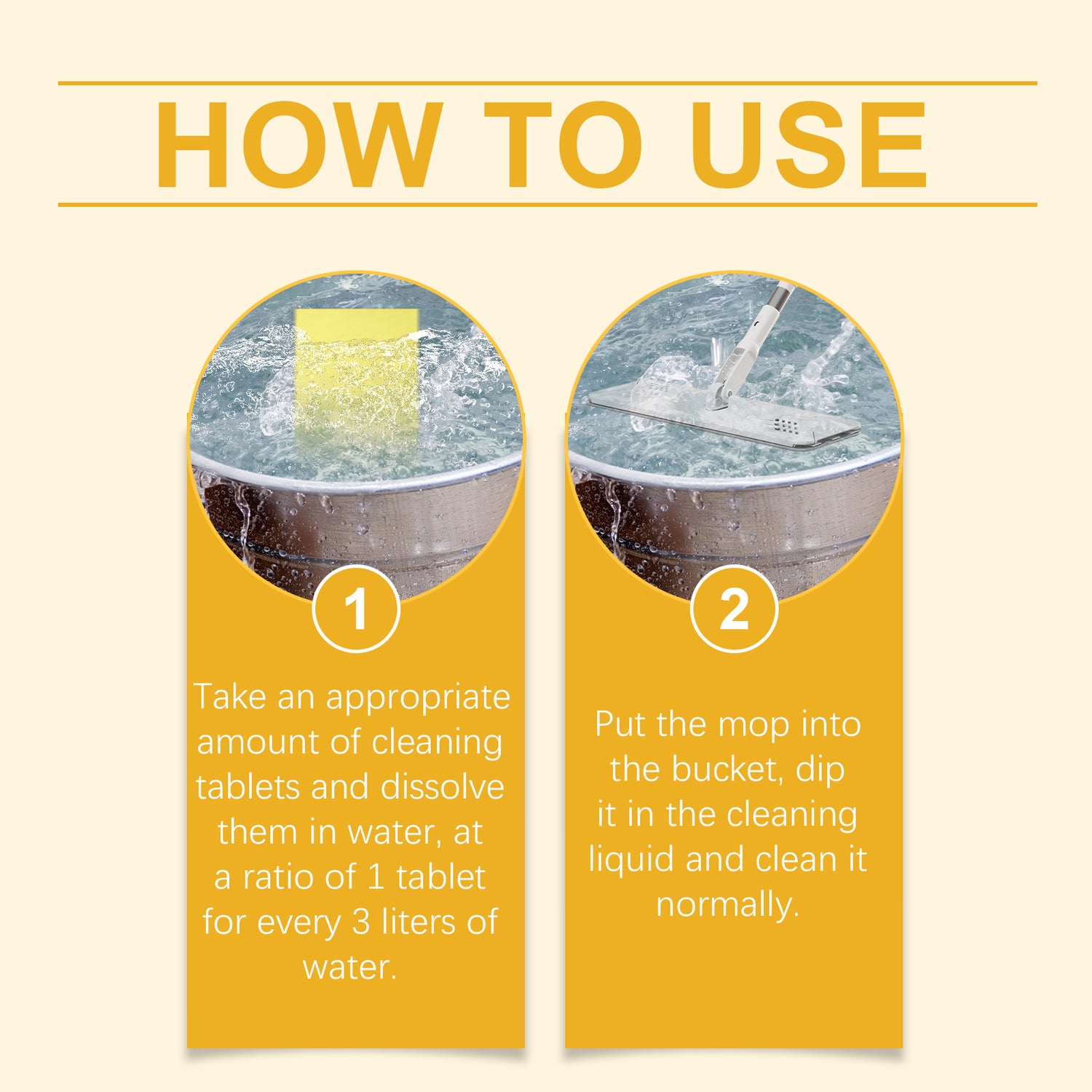 HOW TO USE

1

Take an appropriate amount of cleaning tablets and dissolve them in water, at a ratio of 1 tablet for every 3 liters of water.

2

Put the mop into the bucket, dip it in the cleaning liquid and clean it normally.