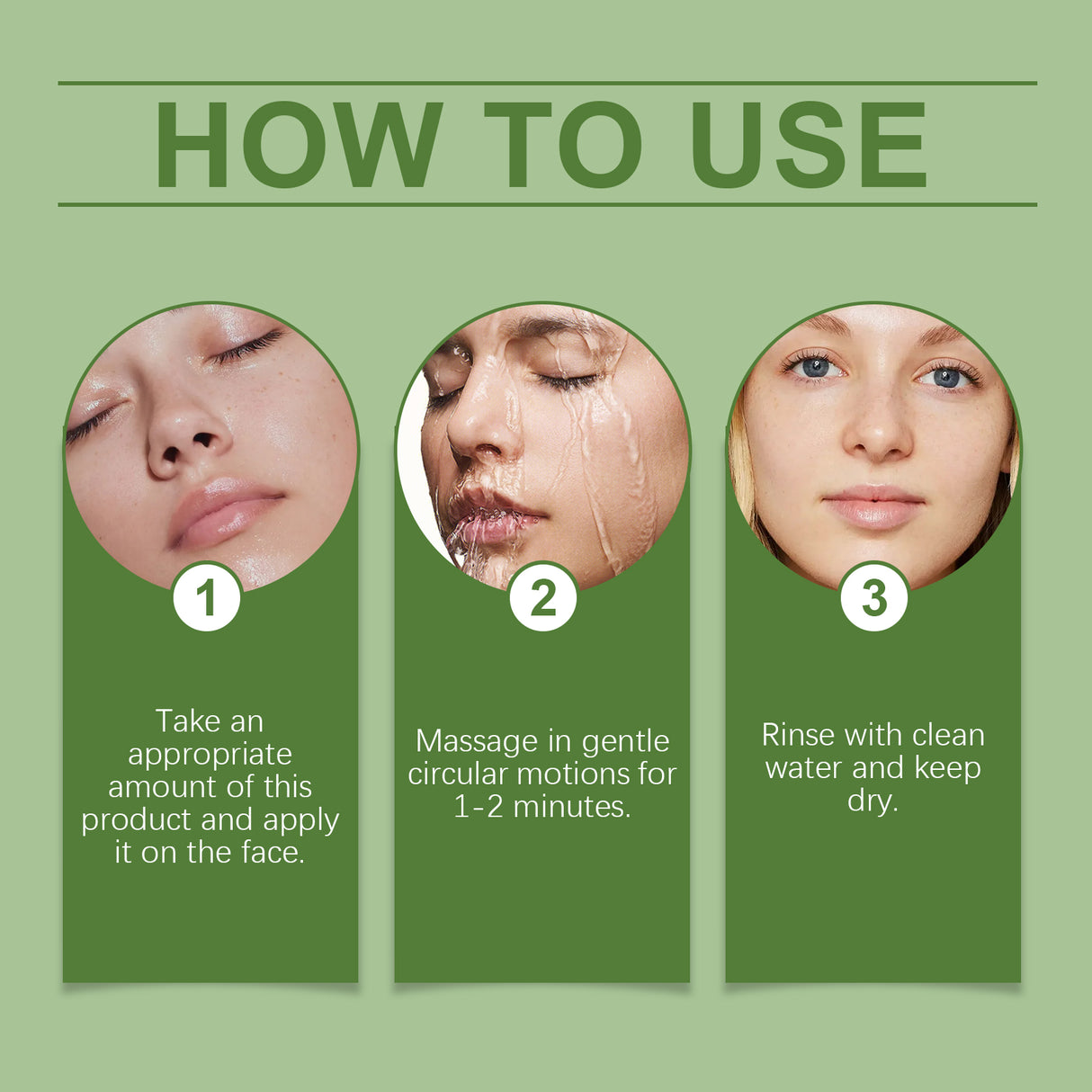 HOW TO USE

1

Take an appropriate amount of this product and apply it on the face.

2

Massage in gentle circular motions for 1-2 minutes.

3

Rinse with clean water and keep dry.