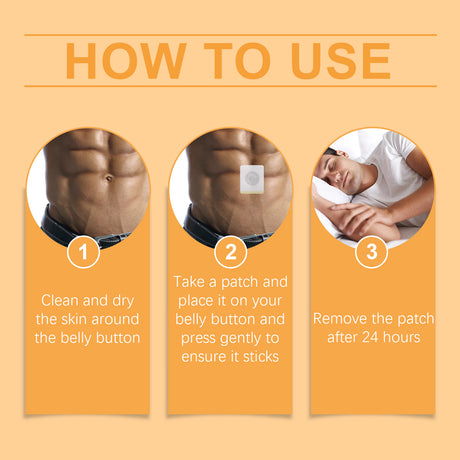 HOW TO USE

1

Clean and dry the skin around the belly button

2

Take a patch and place it on your belly button and press gently to ensure it sticks

3

Remove the patch after 24 hours