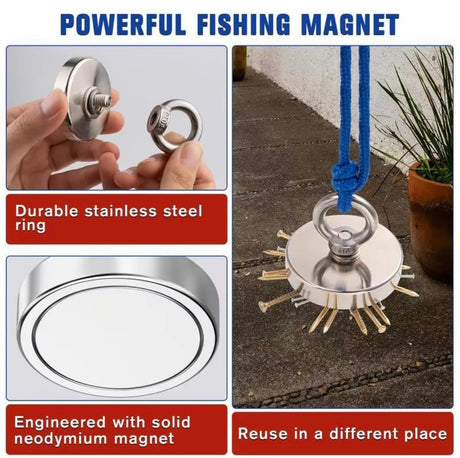 POWERFUL FISHING MAGNET

Durable stainless steel ring

Engineered with solid neodymium magnet

Reuse in a different place