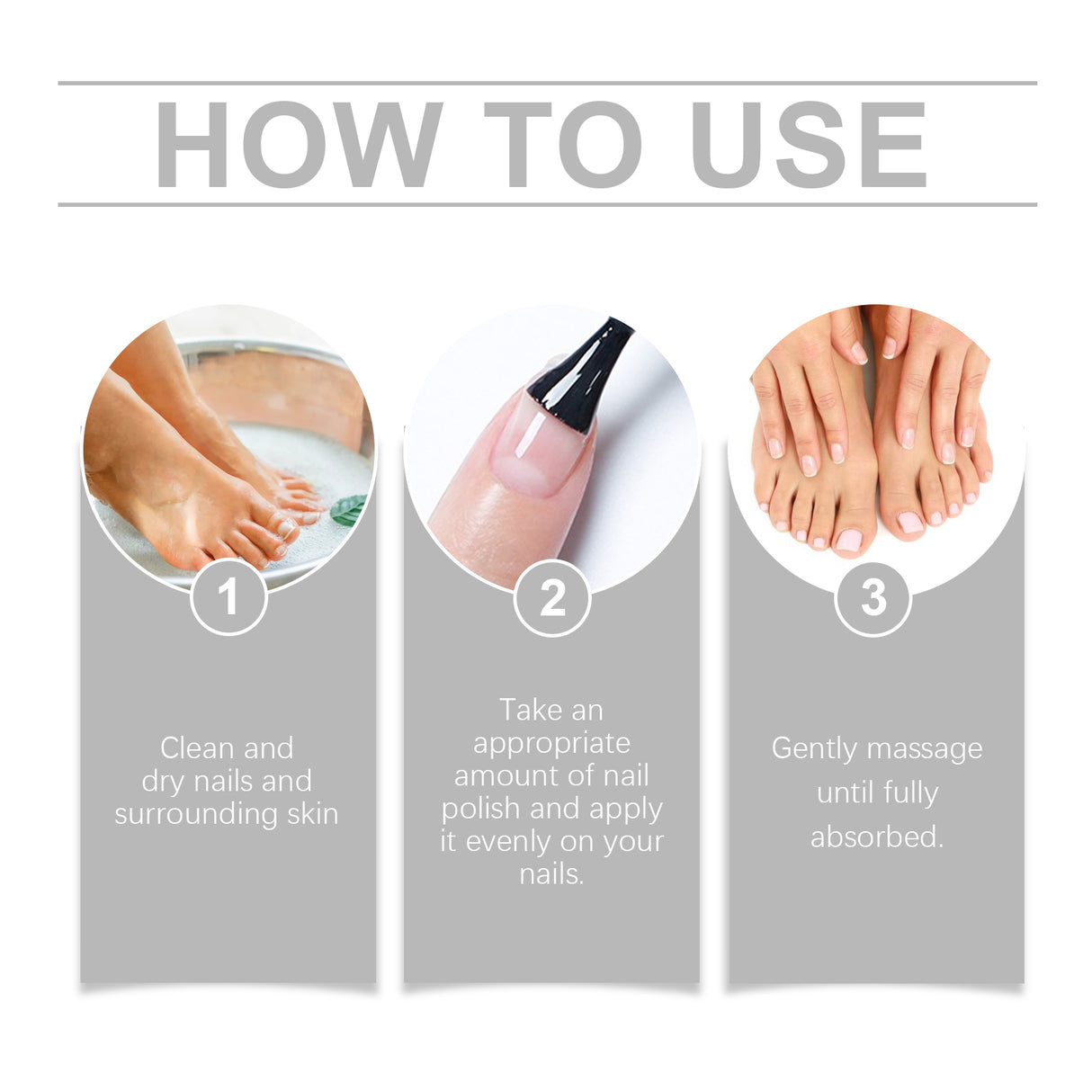 HOW TO USE

1

Clean and dry nails and surrounding skin

2

Take an appropriate amount of nail polish and apply it evenly on your nails.

3

Gently massage until fully absorbed.