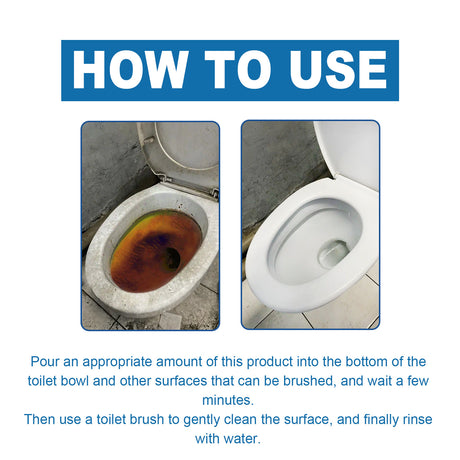 HOW TO USE

Pour an appropriate amount of this product into the bottom of the toilet bowl and other surfaces that can be brushed, and wait a few minutes.
Then use a toilet brush to gently clean the surface, and finally rinse with water.