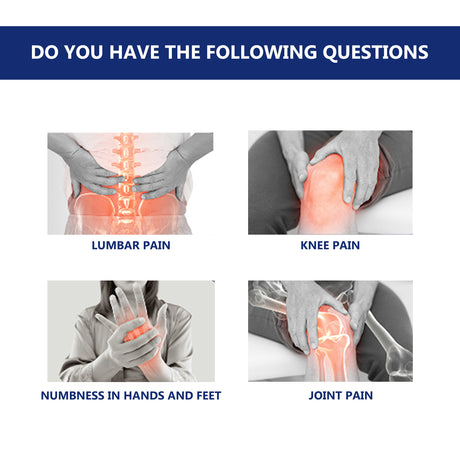 DO YOU HAVE THE FOLLOWING QUESTIONS

LUMBAR PAIN

KNEE PAIN

NUMBNESS IN HANDS AND FEET

JOINT PAIN