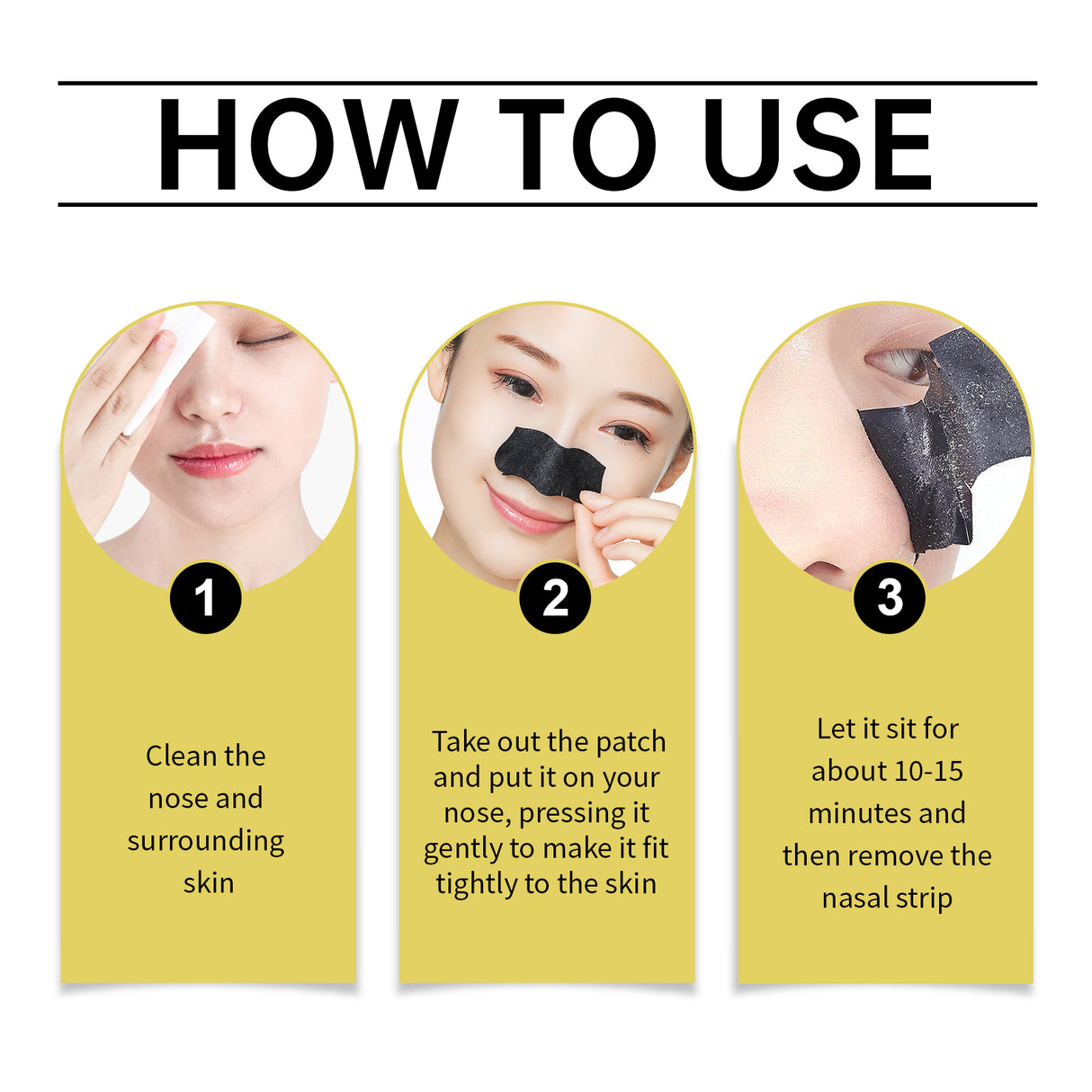 HOW TO USE

1

Clean the nose and surrounding skin

2

Take out the patch and put it on your nose, pressing it gently to make it fit tightly to the skin

3

Let it sit for about 10-15 minutes and then remove the nasal strip