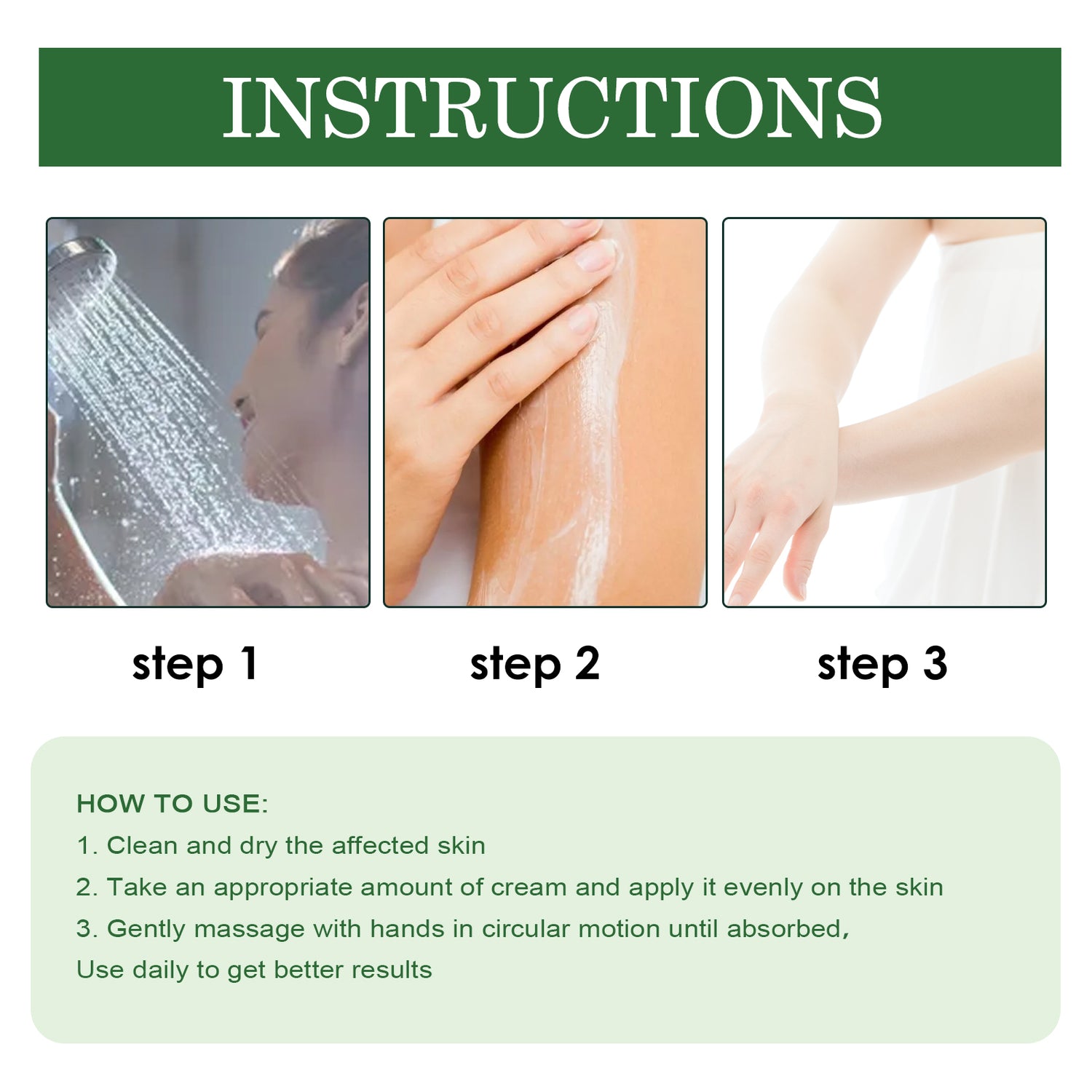 INSTRUCTIONS

step 1

step 2

step 3

HOW TO USE:
1. Clean and dry the affected skin
2. Take an appropriate amount of cream and apply it evenly on the skin
3. Gently massage with hands in circular motion until absorbed,
Use daily to get better results