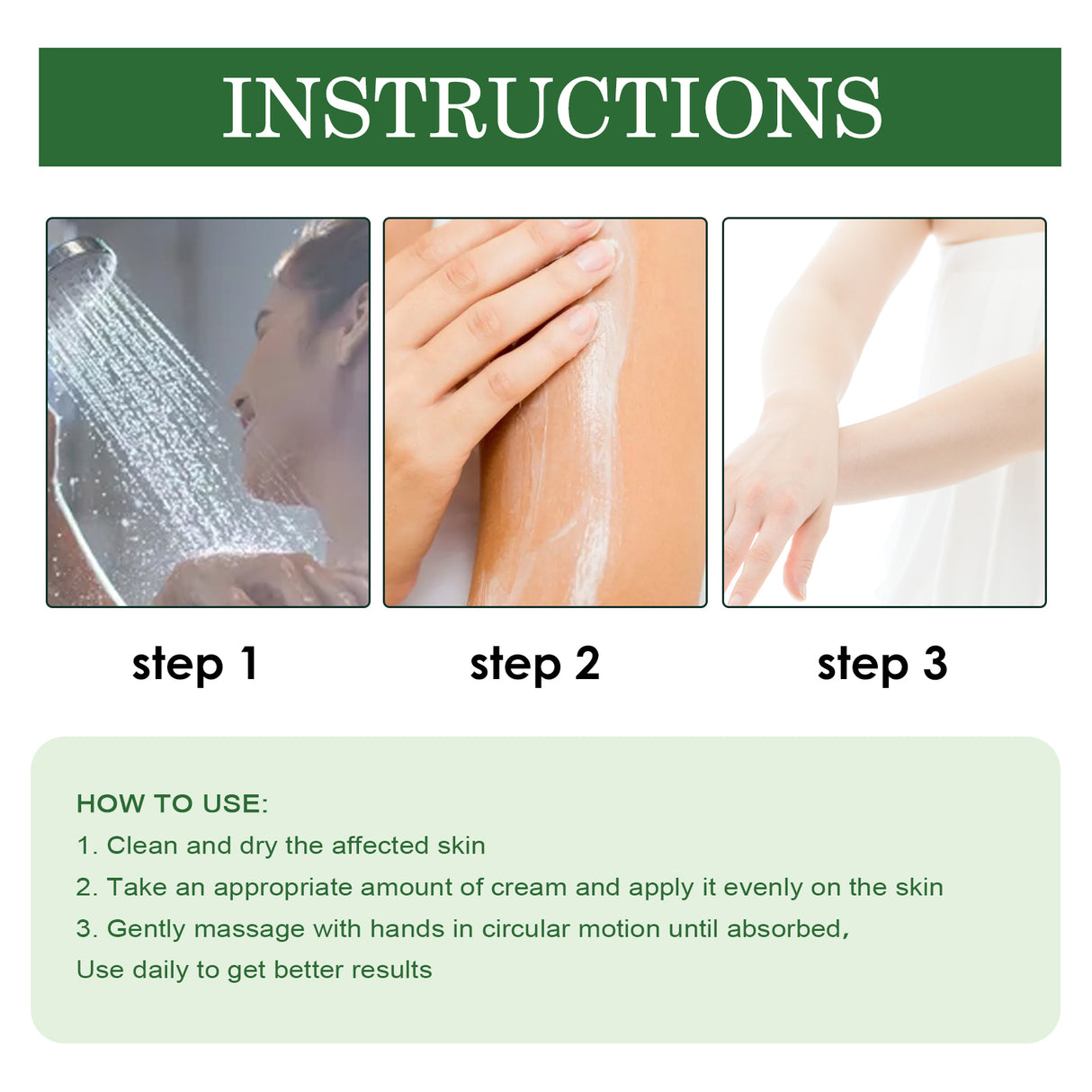 INSTRUCTIONS

step 1

step 2

step 3

HOW TO USE:
1. Clean and dry the affected skin
2. Take an appropriate amount of cream and apply it evenly on the skin
3. Gently massage with hands in circular motion until absorbed,
Use daily to get better results